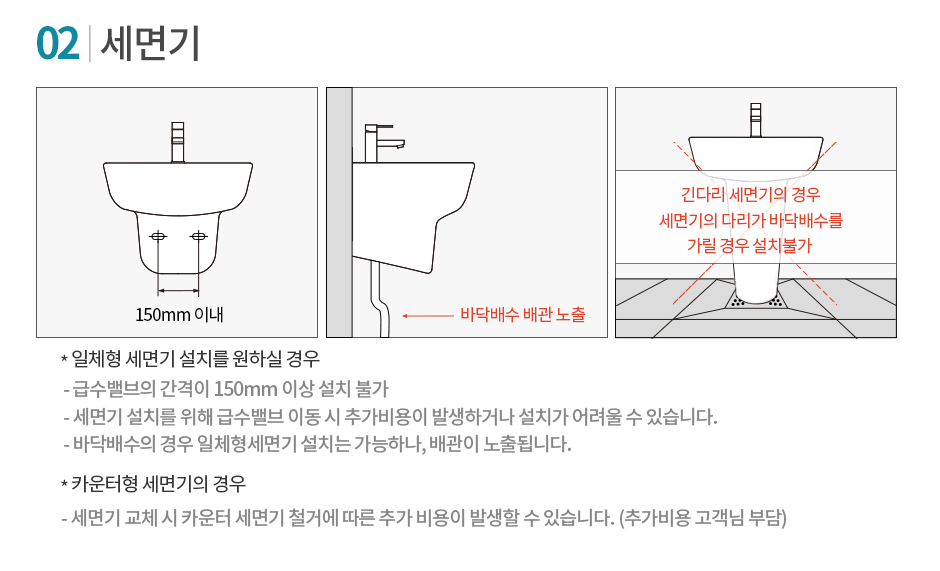 02 | 세면기

150mm 이내

바닥배수 배관 노출

긴다리 세면기의 경우
세면기의 다리가 바닥배수를
가릴 경우 설치불가

* 일체형 세면기 설치를 원하실 경우
- 급수밸브의 간격이 150mm 이상 설치 불가
- 세면기 설치를 위해 급수밸브 이동 시 추가비용이 발생하거나 설치가 어려울 수 있습니다.
- 바닥배수의 경우 일체형세면기 설치는 가능하나, 배관이 노출됩니다.

* 카운터형 세면기의 경우
- 세면기 교체 시 카운터 세면기 철거에 따른 추가 비용이 발생할 수 있습니다. (추가비용 고객님 부담)